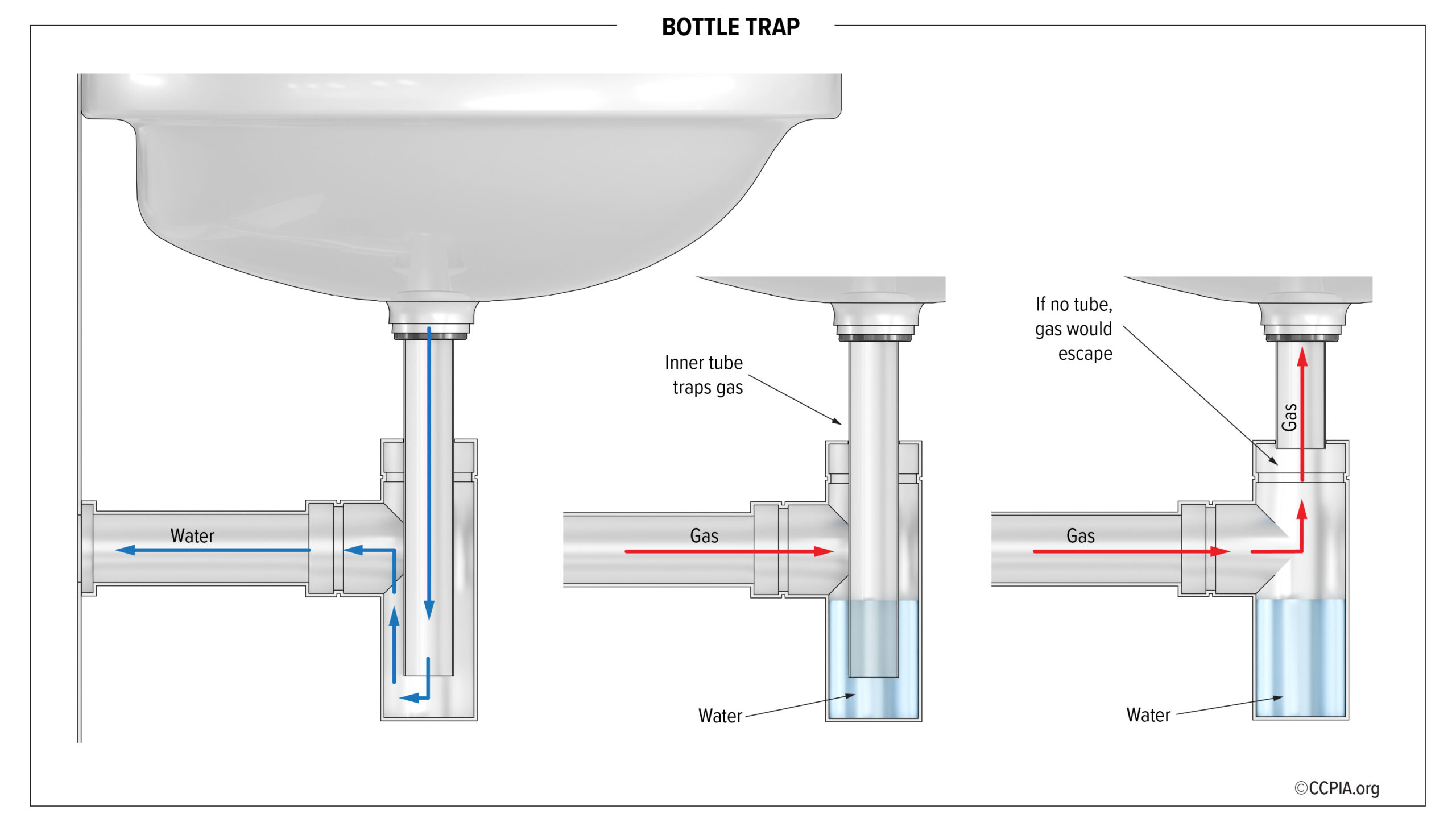 BOTTLE TRAP

Water

Inner tube traps gas

Gas

Water

If no tube, gas would escape

Gas

Gas

Water

©CCPIA.org