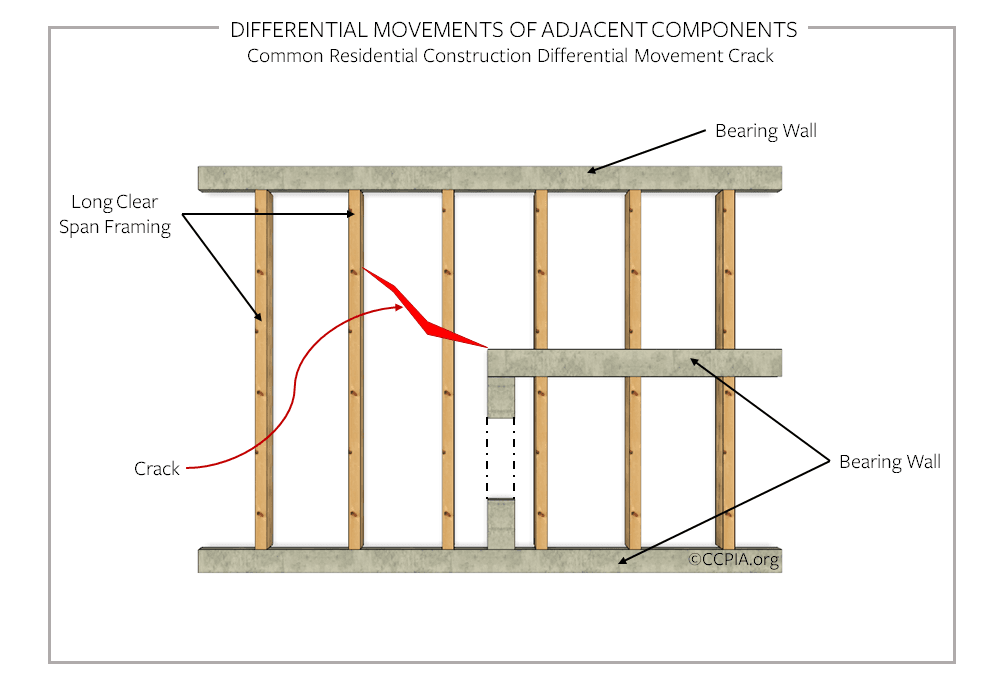 DIFFERENTIAL MOVEMENTS OF ADJACENT COMPONENTS
Common Residential Construction Differential Movement Crack

Bearing Wall

Long Clear Span Framing

Crack

Bearing Wall

©CCPIA.org