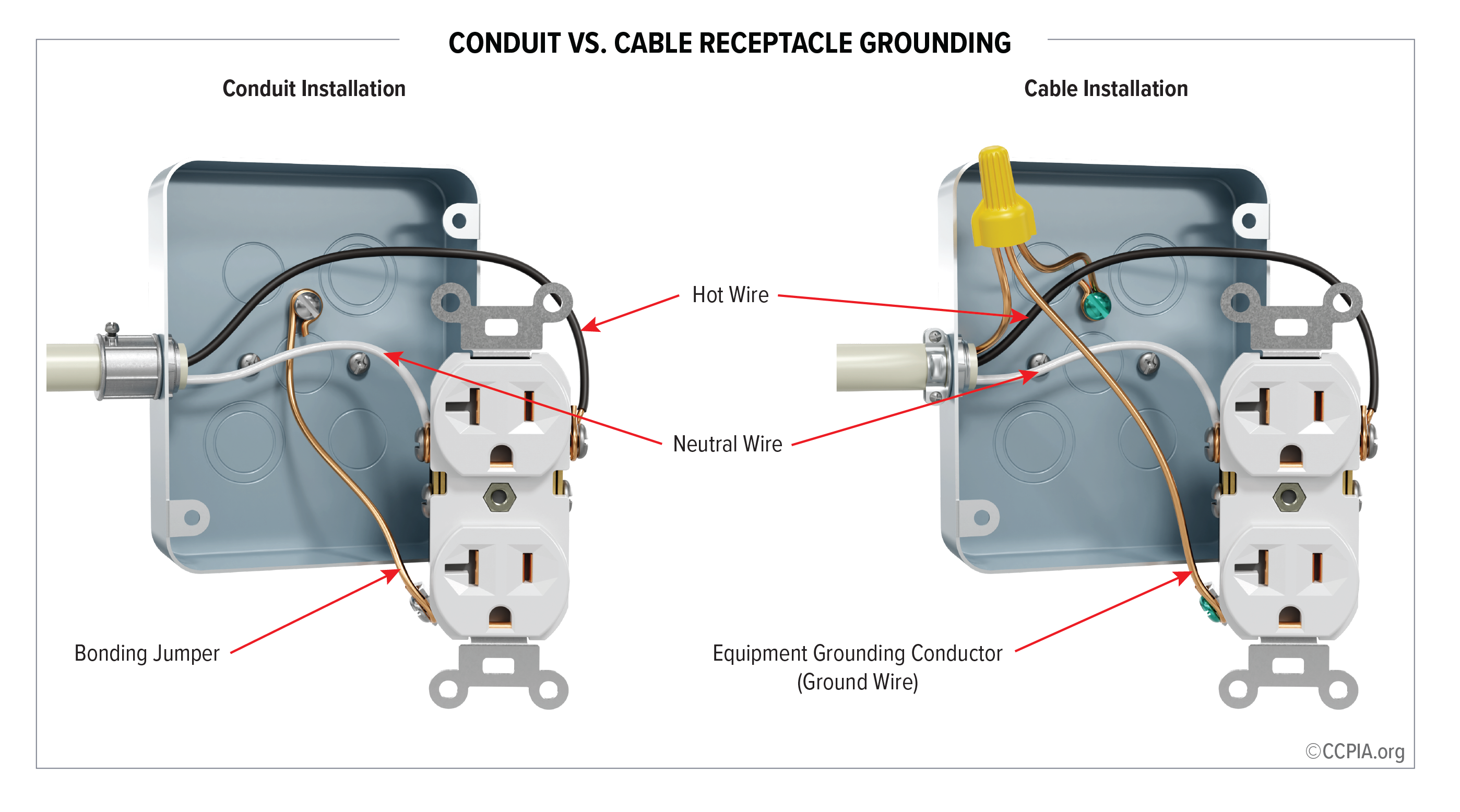 CONDUIT VS. CABLE RECEPTACLE GROUNDING

Conduit Installation

Cable Installation

Hot Wire

Neutral Wire

Bonding Jumper

Equipment Grounding Conductor (Ground Wire)

©CCPIA.org