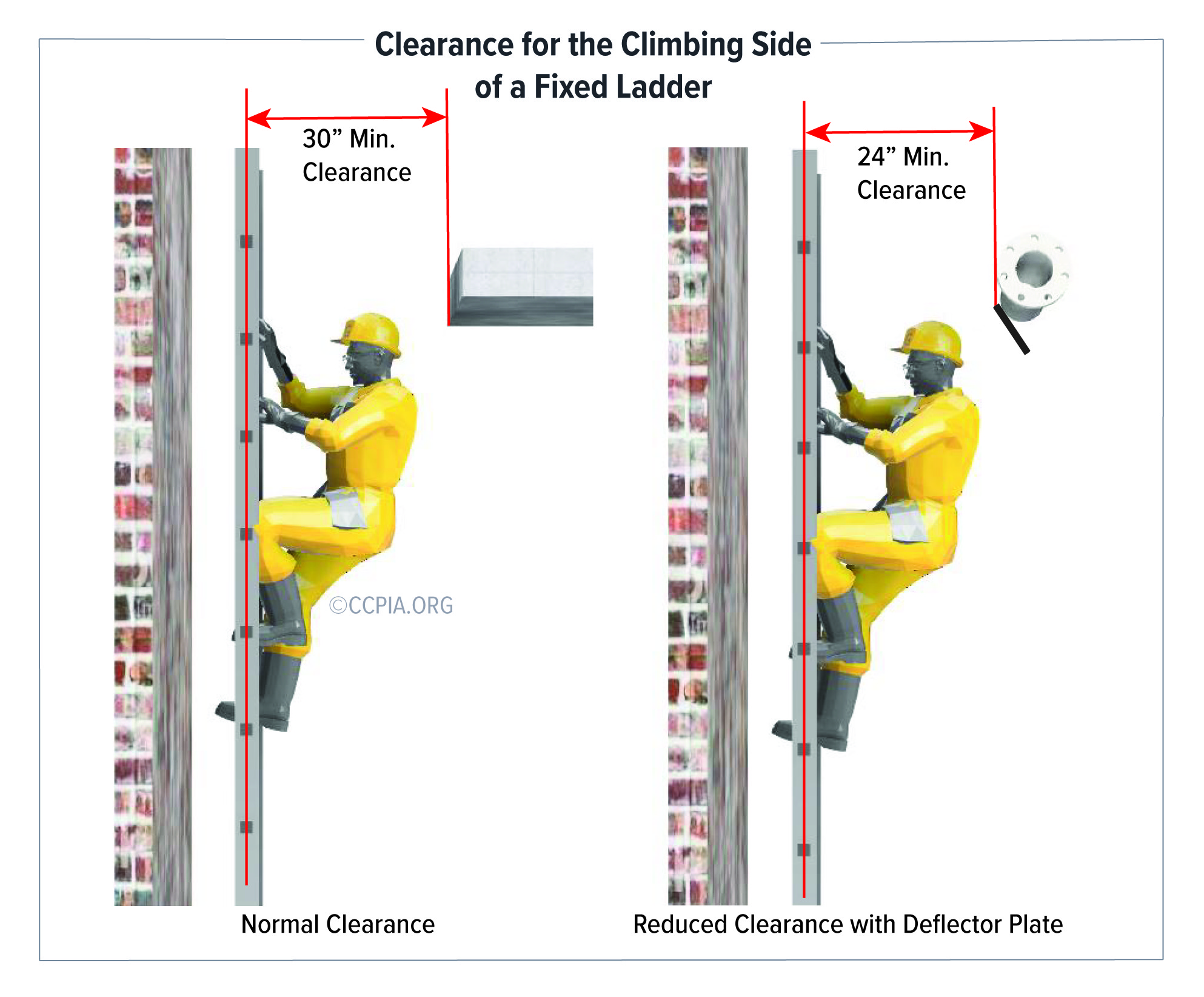 Clearance for the Climbing Side of a Fixed Ladder

30” Min. Clearance

24” Min. Clearance

©CCPIA.ORG

Normal Clearance

Reduced Clearance with Deflector Plate