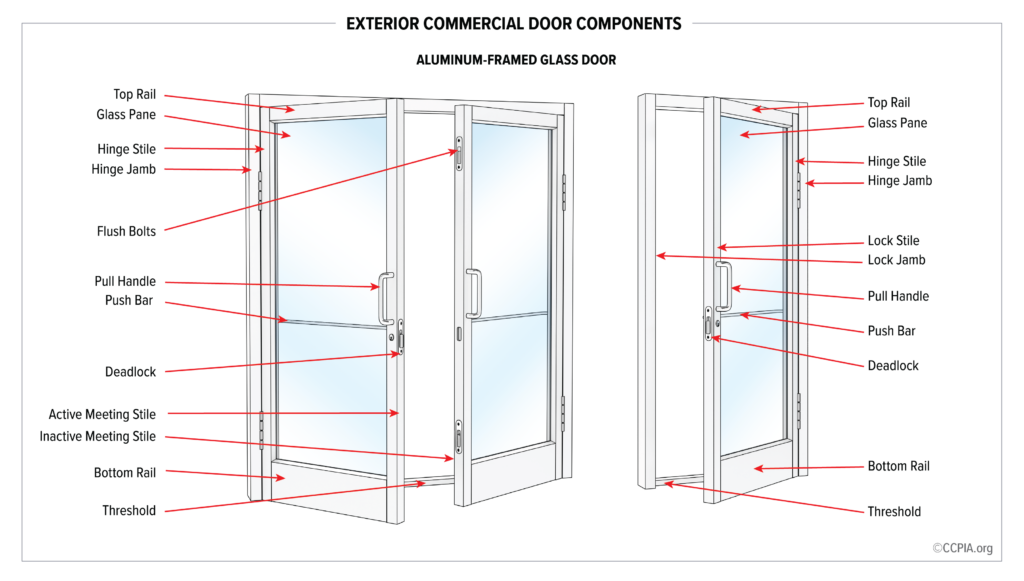 EXTERIOR COMMERCIAL DOOR COMPONENTS

ALUMINUM-FRAMED GLASS DOOR

Top Rail
Glass Pane
Hinge Stile
Hinge Jamb
Flush Bolts
Pull Handle
Push Bar
Deadlock
Active Meeting Stile
Inactive Meeting Stile
Bottom Rail
Threshold

Top Rail
Glass Pane
Hinge Stile
Hinge Jamb
Lock Stile
Lock Jamb
Pull Handle
Push Bar
Deadlock
Bottom Rail
Threshold

©CCPIA.org