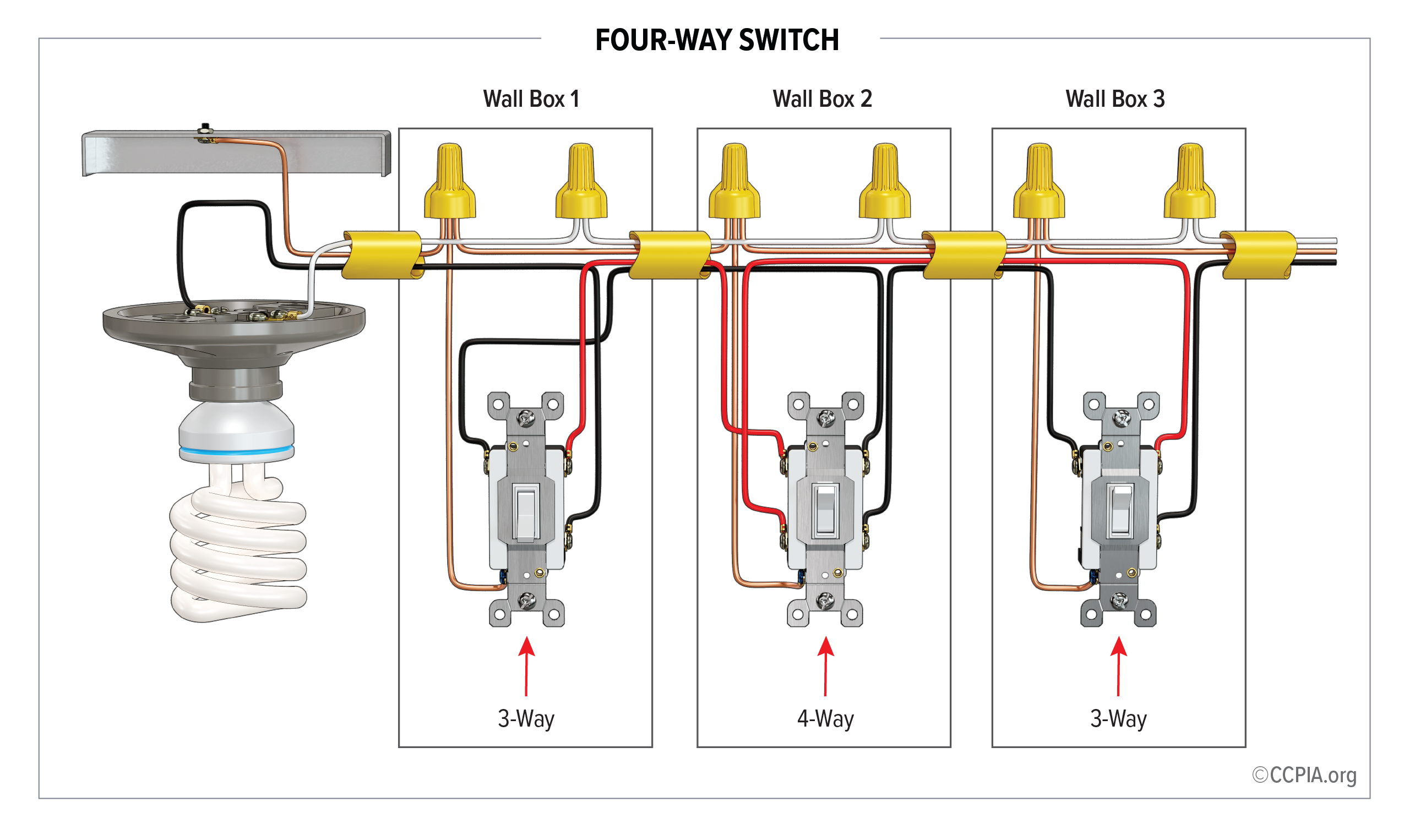 FOUR-WAY SWITCH

Wall Box 1

Wall Box 2

Wall Box 3

3-Way

4-Way

3-Way

©CCPIA.org