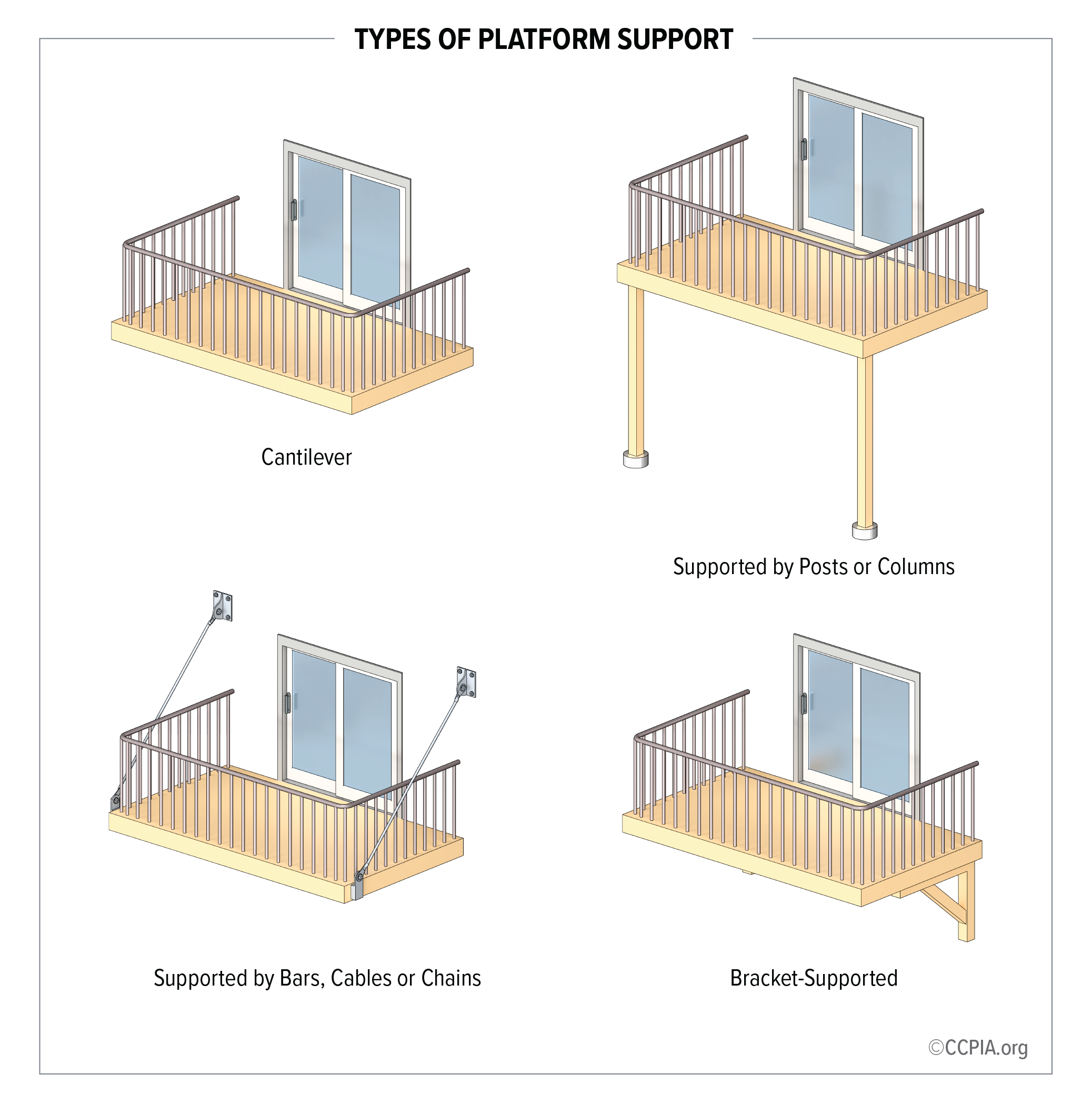 TYPES OF PLATFORM SUPPORT

Cantilever

Supported by Posts or Columns

Supported by Bars, Cables or Chains

Bracket-Supported

©CCPIA.org